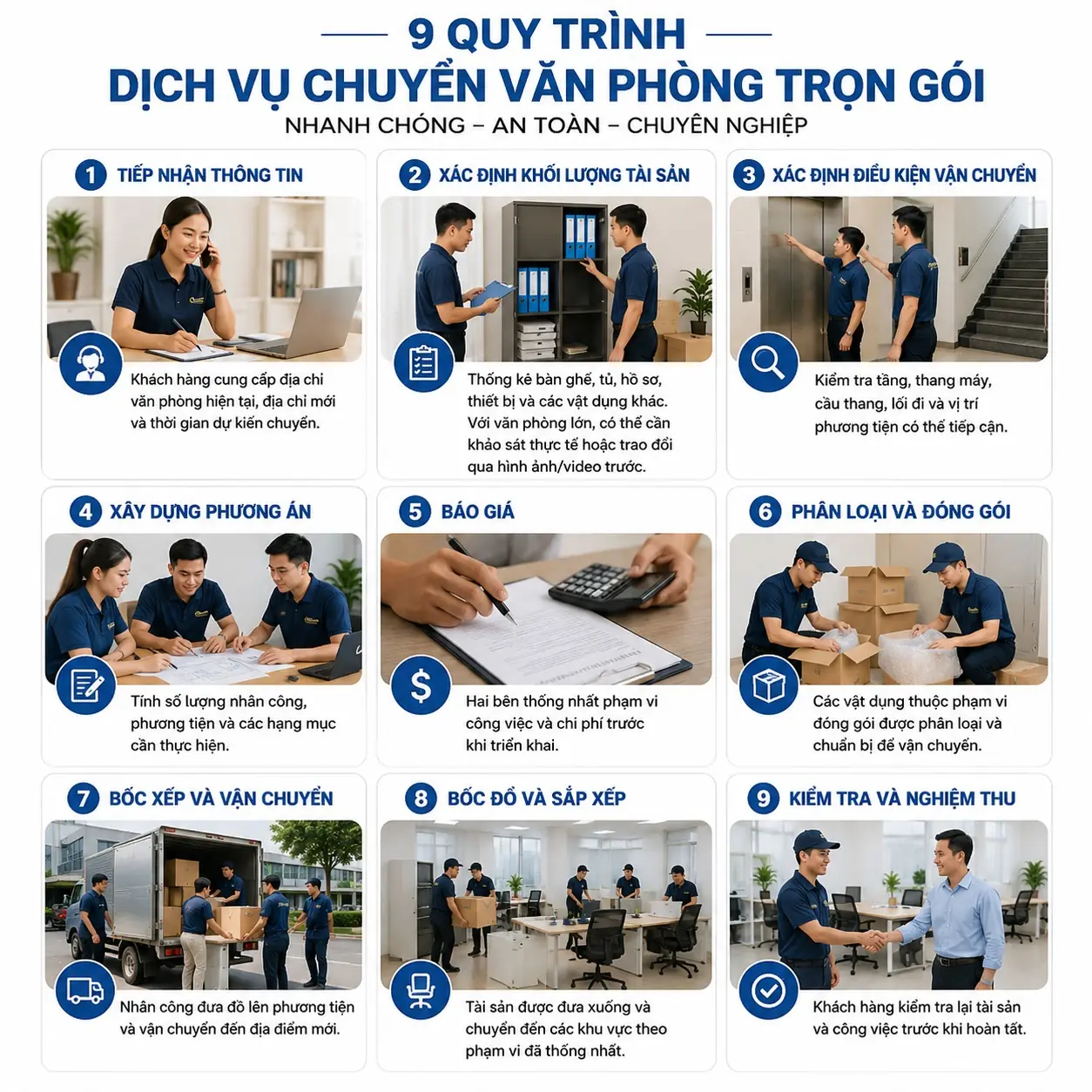 9 QUY TRÌNH
DỊCH VỤ CHUYỂN VĂN PHÒNG TRỌN GÓI
NHANH CHÓNG – AN TOÀN – CHUYÊN NGHIỆP

1 TIẾP NHẬN THÔNG TIN

Khách hàng cung cấp địa chỉ văn phòng hiện tại, địa chỉ mới và thời gian dự kiến chuyển.

2 XÁC ĐỊNH KHỐI LƯỢNG TÀI SẢN

Thống kê bàn ghế, tủ, hồ sơ, thiết bị và các vật dụng khác. Với văn phòng lớn, có thể cần khảo sát thực tế hoặc trao đổi qua hình ảnh/video trước.

3 XÁC ĐỊNH ĐIỀU KIỆN VẬN CHUYỂN

Kiểm tra tầng, thang máy, cầu thang, lối đi và vị trí phương tiện có thể tiếp cận.

4 XÂY DỰNG PHƯƠNG ÁN

Tính số lượng nhân công, phương tiện và các hạng mục cần thực hiện.

5 BÁO GIÁ

Hai bên thống nhất phạm vi công việc và chi phí trước khi triển khai.

6 PHÂN LOẠI VÀ ĐÓNG GÓI

Các vật dụng thuộc phạm vi đóng gói được phân loại và chuẩn bị để vận chuyển.

7 BỐC XẾP VÀ VẬN CHUYỂN

Nhân công đưa đồ lên phương tiện và vận chuyển đến địa điểm mới.

8 BỐC ĐỒ VÀ SẮP XẾP

Tài sản được đưa xuống và chuyển đến các khu vực theo phạm vi đã thống nhất.

9 KIỂM TRA VÀ NGHIỆM THU

Khách hàng kiểm tra lại tài sản và công việc trước khi hoàn tất.